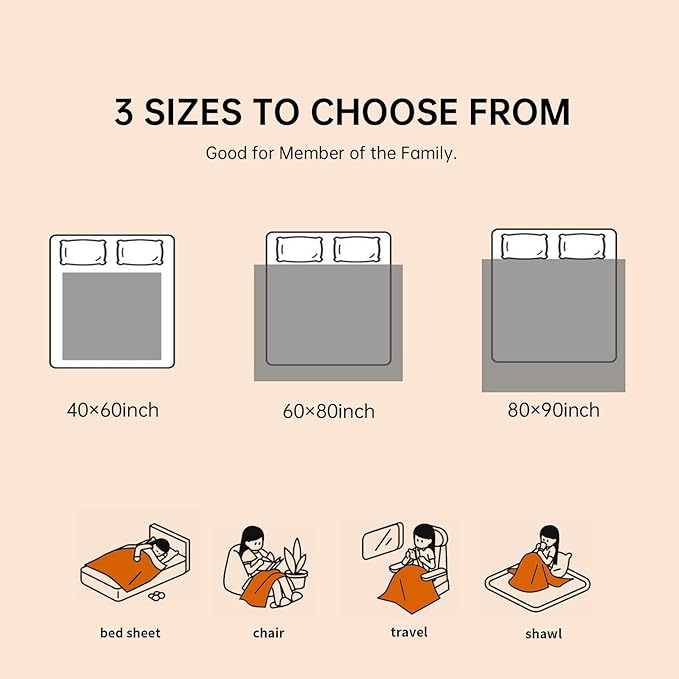 3 SIZES TO CHOOSE FROM

Good for Member of the Family.

40×60inch

60×80inch

80×90inch

bed sheet

chair

travel

shawl