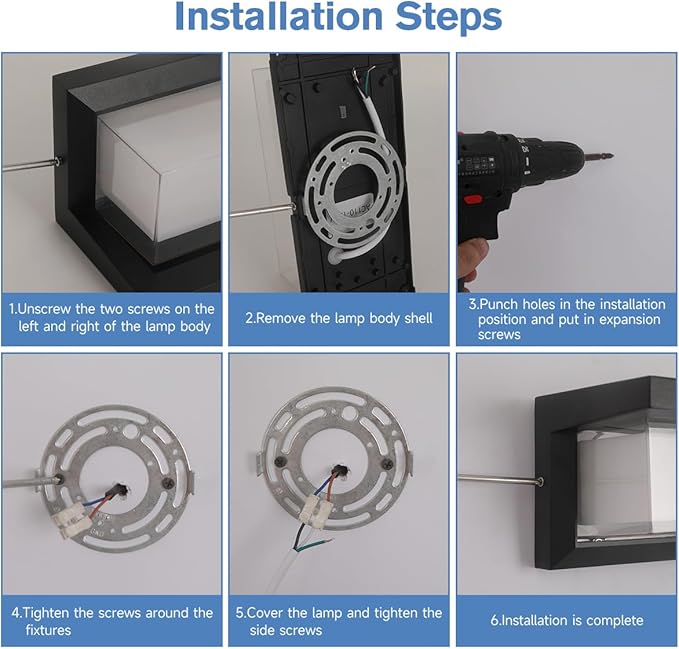 Installation Steps

1.Unscrew the two screws on the left and right of the lamp body

2.Remove the lamp body shell

3.Punch holes in the installation position and put in expansion screws

4.Tighten the screws around the fixtures

5.Cover the lamp and tighten the side screws

6.Installation is complete