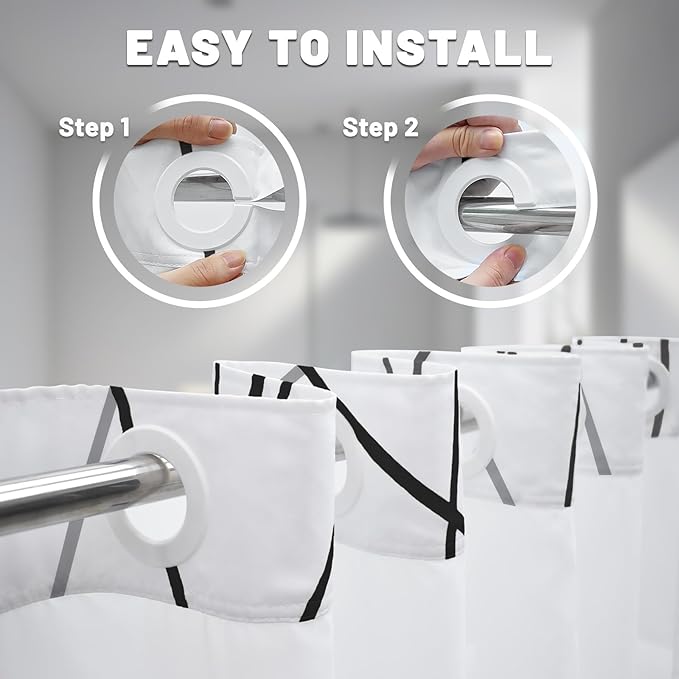 EASY TO INSTALL

Step 1

Step 2