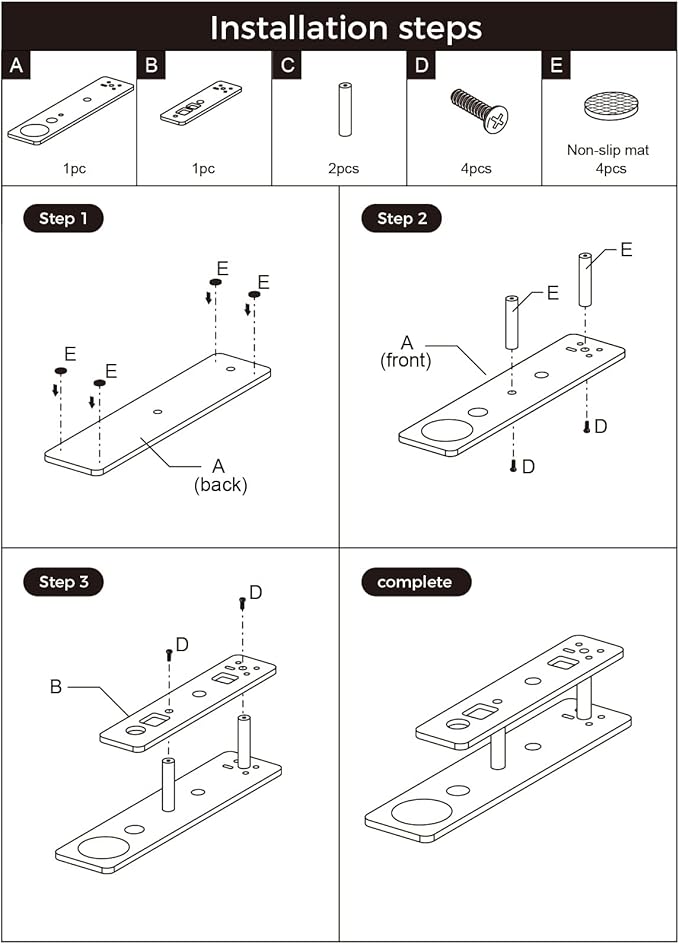 Installation steps

A
1pc

B
1pc

C
2pcs

D
4pcs

E
Non-slip mat
4pcs

Step 1

E
E
E
E
A
(back)

Step 2

E
E
A
(front)
D
D

Step 3

D
D
B

complete