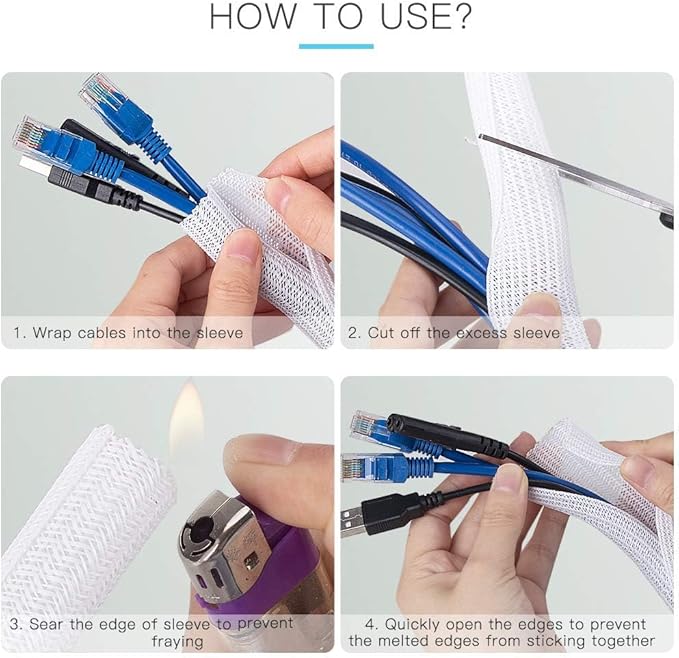 HOW TO USE?

1. Wrap cables into the sleeve

2. Cut off the excess sleeve

3. Sear the edge of sleeve to prevent fraying

4. Quickly open the edges to prevent the melted edges from sticking together