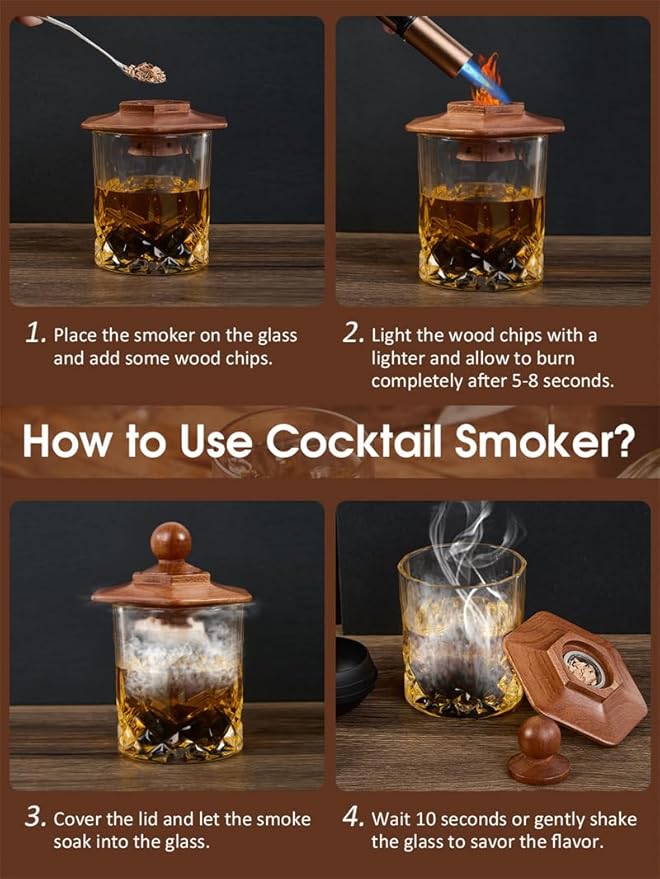 1. Place the smoker on the glass and add some wood chips.

2. Light the wood chips with a lighter and allow to burn completely after 5-8 seconds.

How to Use Cocktail Smoker?

3. Cover the lid and let the smoke soak into the glass.

4. Wait 10 seconds or gently shake the glass to savor the flavor.