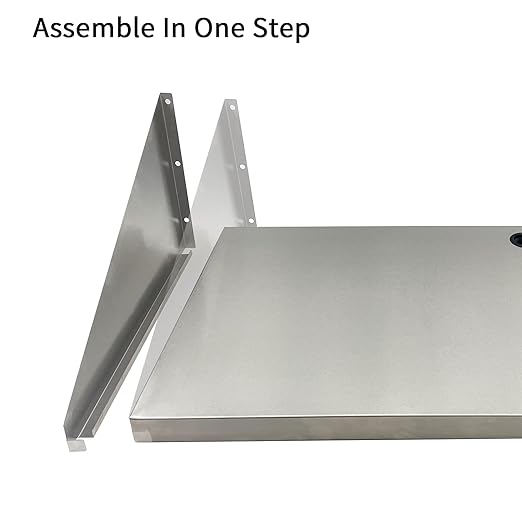 Assemble In One Step