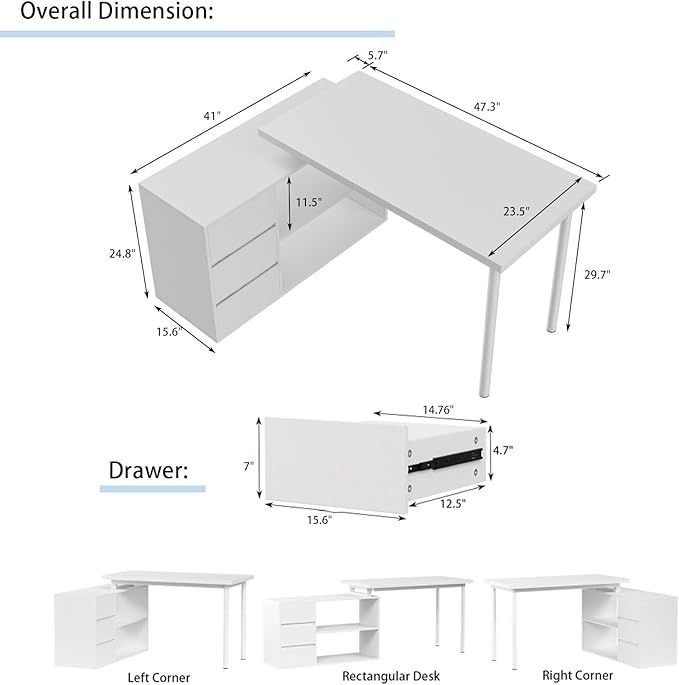 Overall Dimension:

5.7"
41"
47.3"
11.5"
23.5"
24.8"
29.7"
15.6"

Drawer:

14.76"
7"
4.7"
12.5"
15.6"

Left Corner
Rectangular Desk
Right Corner