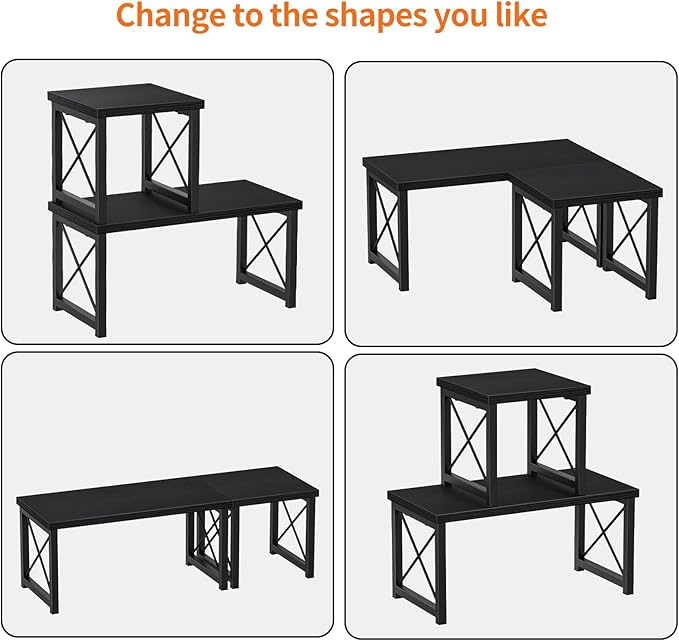 Change to the shapes you like