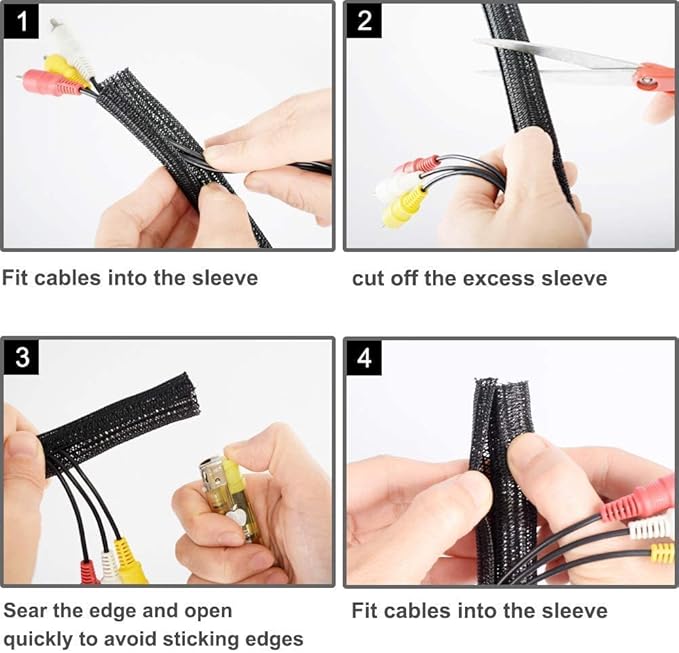 1

Fit cables into the sleeve

2

cut off the excess sleeve

3

Sear the edge and open quickly to avoid sticking edges

4

Fit cables into the sleeve