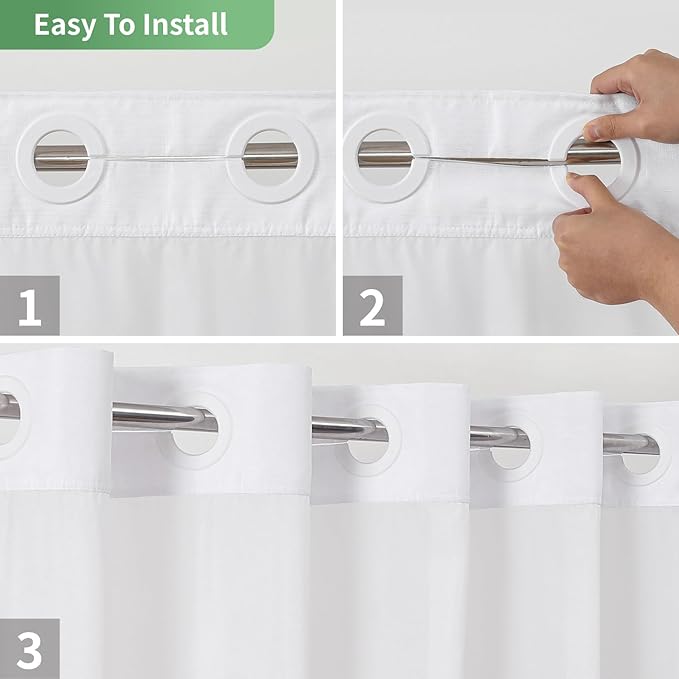 Easy To Install

1

2

3