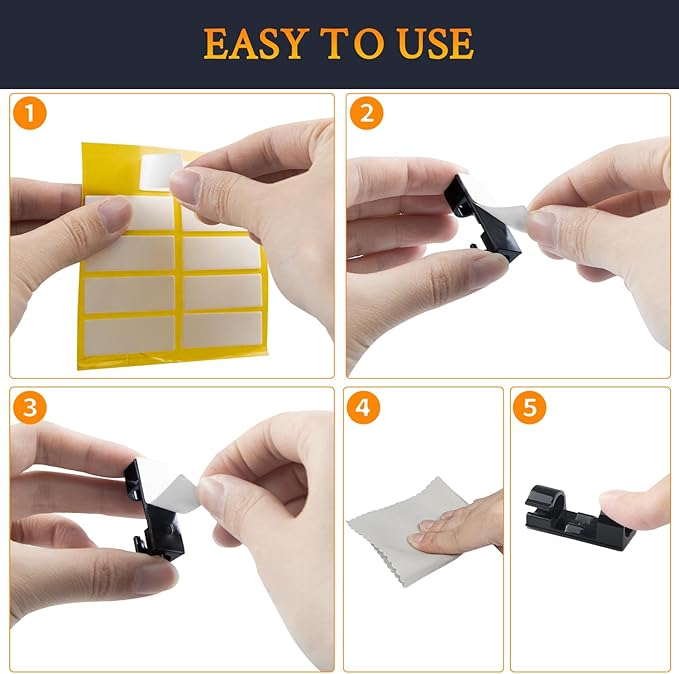 EASY TO USE

1

2

3

4

5