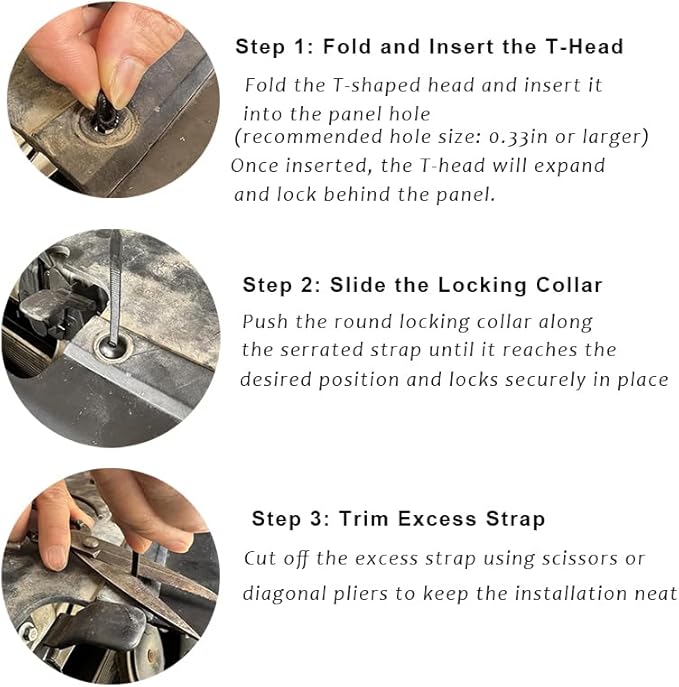 Step 1: Fold and Insert the T-Head

Fold the T-shaped head and insert it into the panel hole (recommended hole size: 0.33in or larger) Once inserted, the T-head will expand and lock behind the panel.

Step 2: Slide the Locking Collar

Push the round locking collar along the serrated strap until it reaches the desired position and locks securely in place

Step 3: Trim Excess Strap

Cut off the excess strap using scissors or diagonal pliers to keep the installation neat