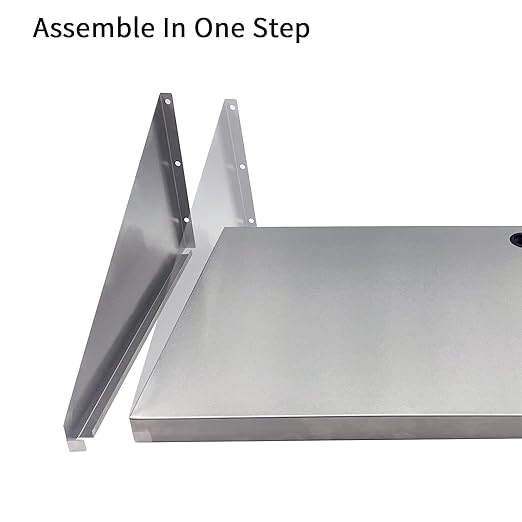 Assemble In One Step