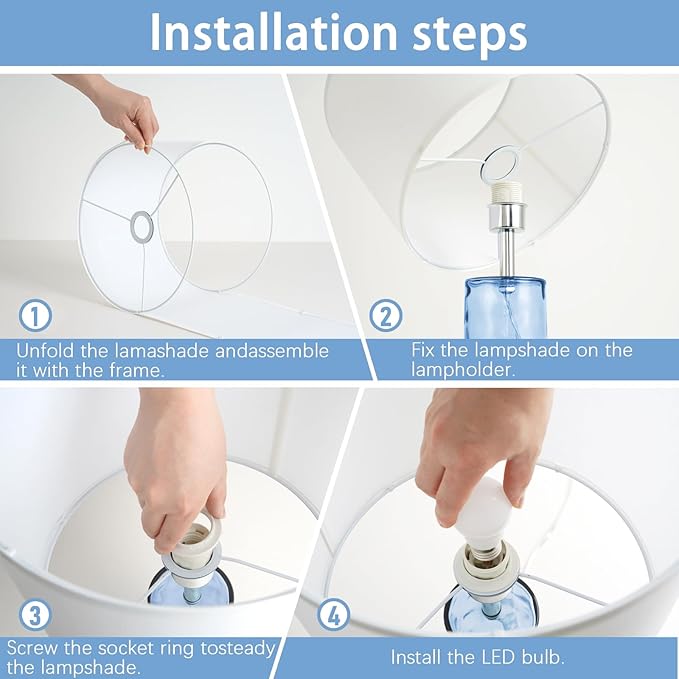 Installation steps

1
Unfold the lamashade andassemble it with the frame.

2
Fix the lampshade on the lampholder.

3
Screw the socket ring tosteady the lampshade.

4
Install the LED bulb.