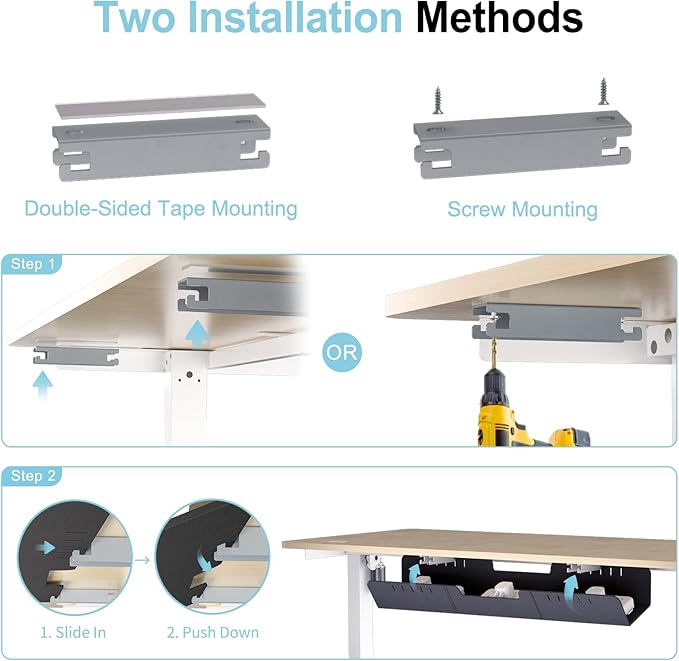 Two Installation Methods

Double-Sided Tape Mounting

Screw Mounting

Step 1

OR

Step 2

1. Slide In

2. Push Down