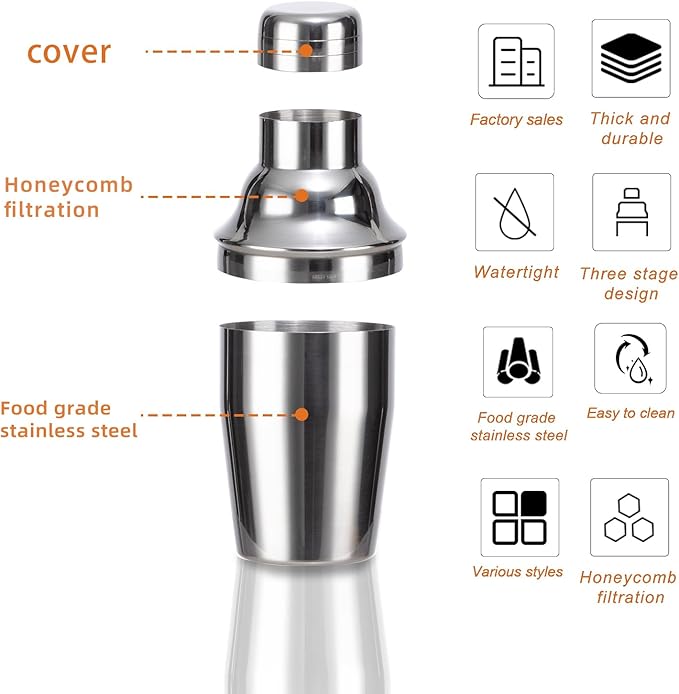 cover

Honeycomb filtration

Food grade stainless steel

Factory sales

Thick and durable

Watertight

Three stage design

Food grade stainless steel

Easy to clean

Various styles

Honeycomb filtration