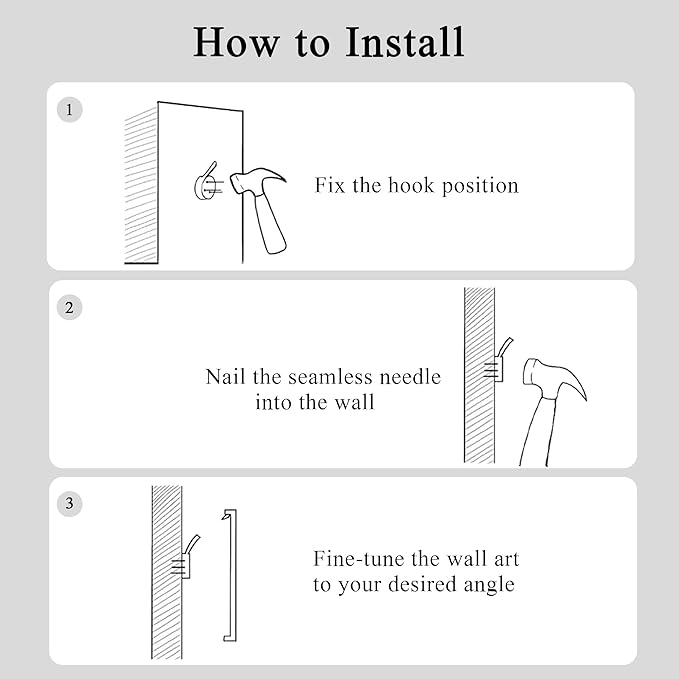 How to Install

1

Fix the hook position

2

Nail the seamless needle into the wall

3

Fine-tune the wall art to your desired angle