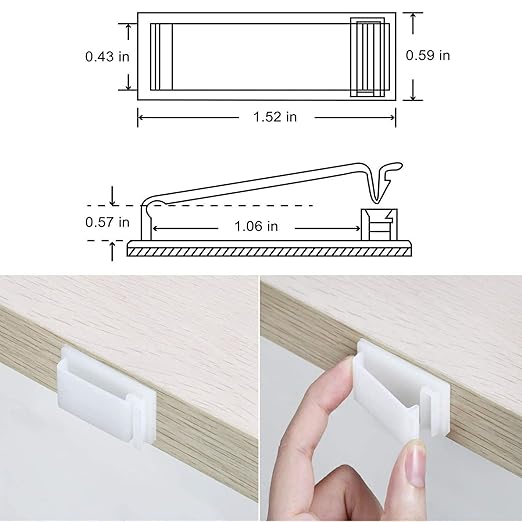 0.43 in
0.59 in
1.52 in
0.57 in
1.06 in