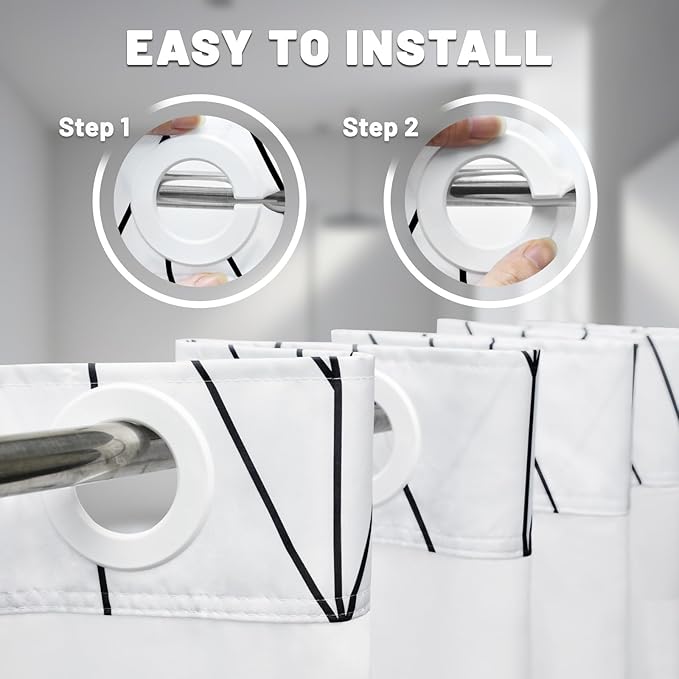 EASY TO INSTALL

Step 1

Step 2