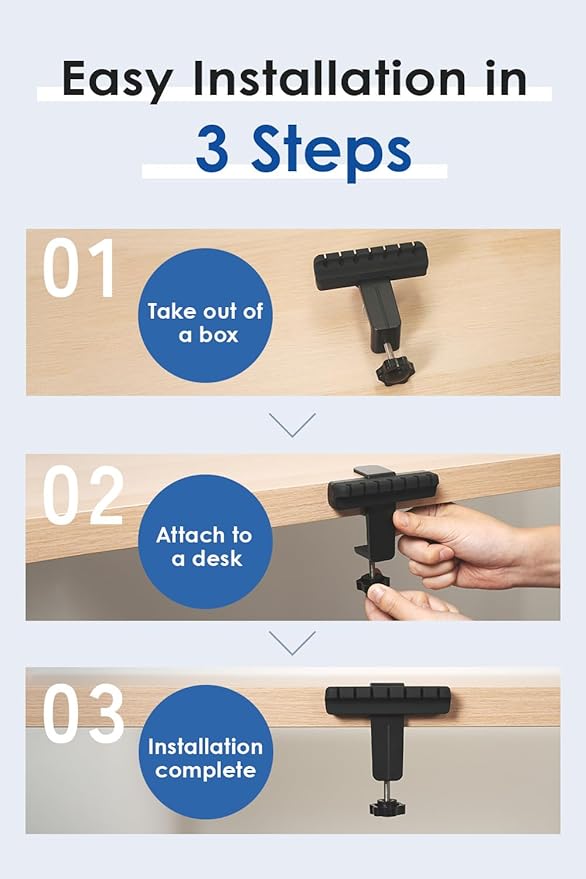 Easy Installation in
3 Steps

01
Take out of a box

02
Attach to a desk

03
Installation complete