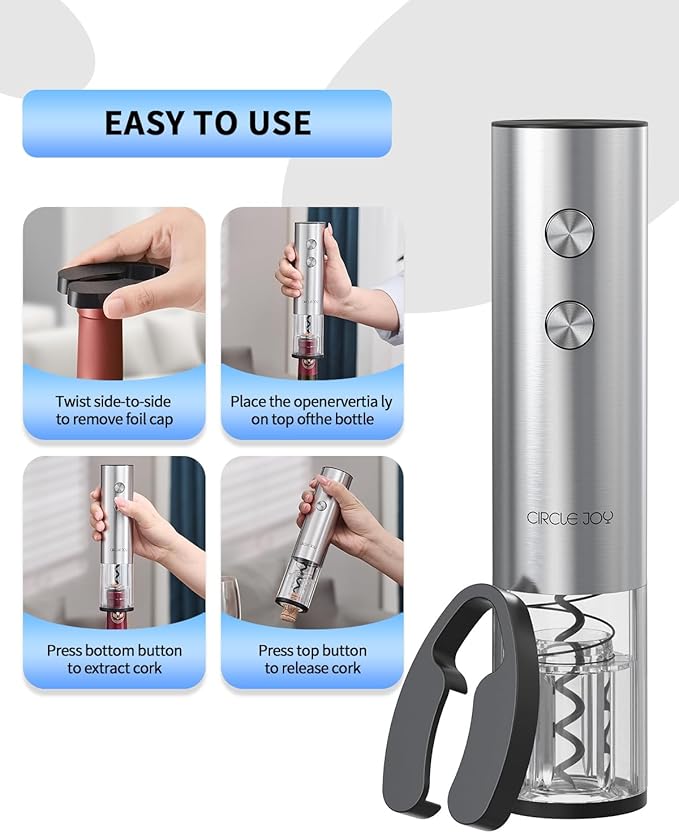 EASY TO USE

Twist side-to-side to remove foil cap

Place the openervertia ly on top ofthe bottle

Press bottom button to extract cork

Press top button to release cork

CIRCLE JOY