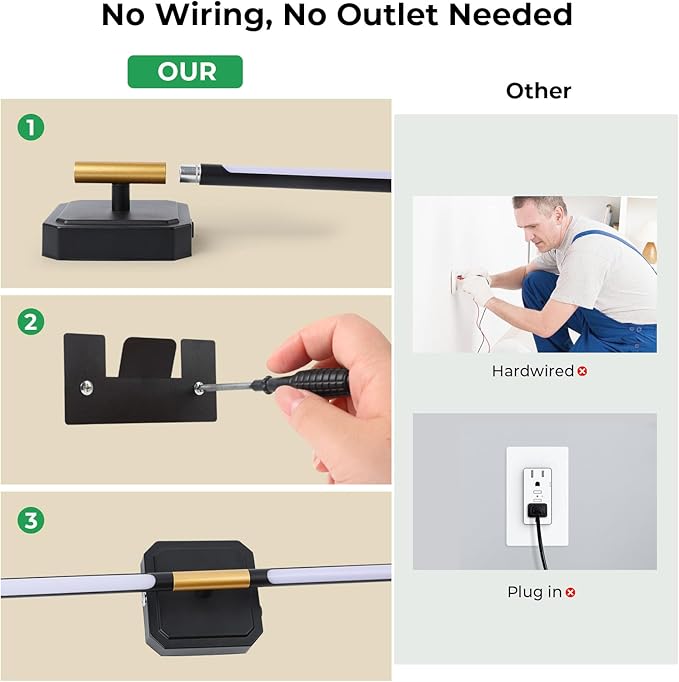 No Wiring, No Outlet Needed

OUR

1

2

3

Other

Hardwired

Plug in