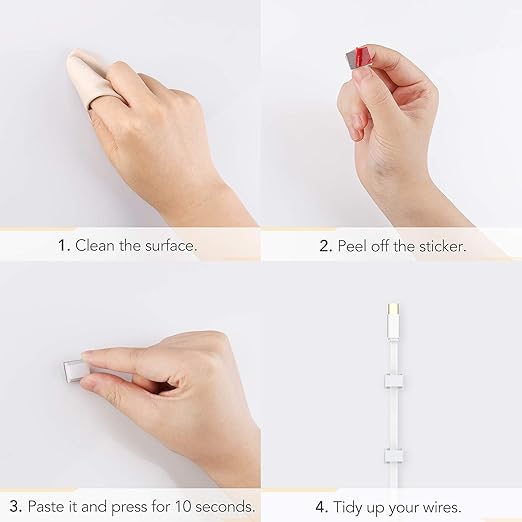 1. Clean the surface.

2. Peel off the sticker.

3. Paste it and press for 10 seconds.

4. Tidy up your wires.