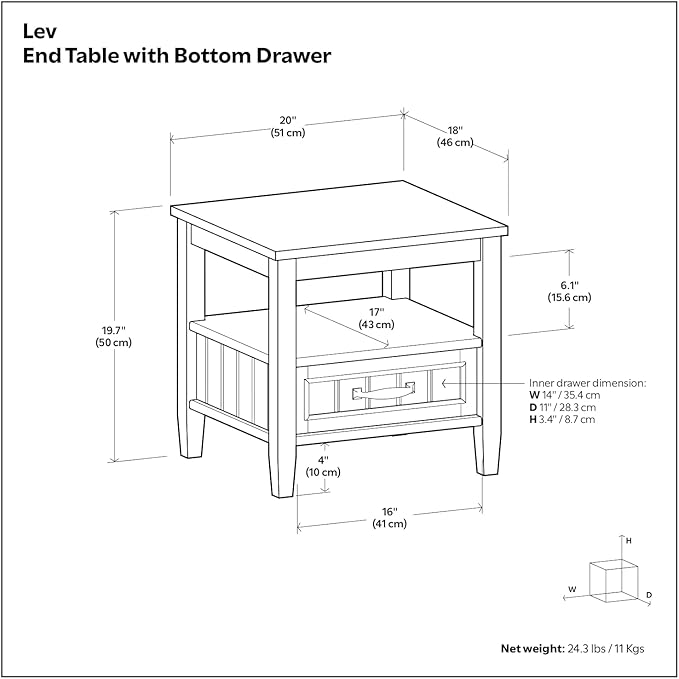 Lev
End Table with Bottom Drawer

20"
(51 cm)

18"
(46 cm)

19.7"
(50 cm)

6.1"
(15.6 cm)

17"
(43 cm)

Inner drawer dimension:
W 14" / 35.4 cm
D 11" / 28.3 cm
H 3.4" / 8.7 cm

4"
(10 cm)

16"
(41 cm)

H
W
D

Net weight: 24.3 lbs / 11 Kgs