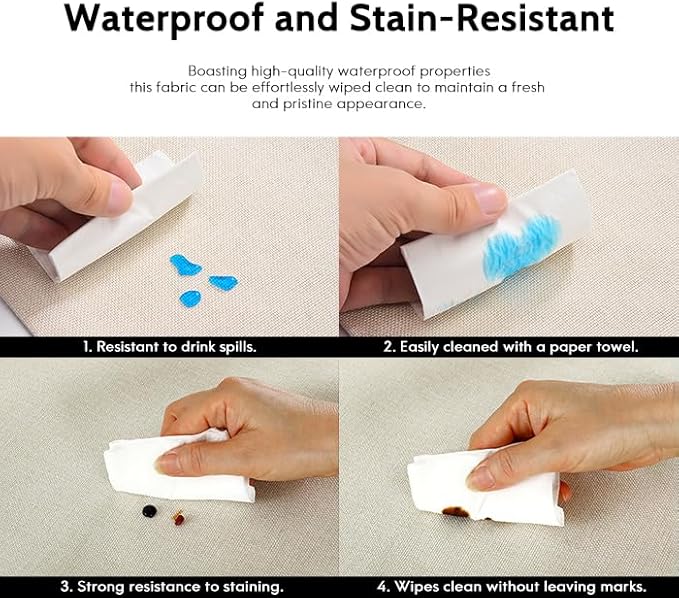 Waterproof and Stain-Resistant

Boasting high-quality waterproof properties this fabric can be effortlessly wiped clean to maintain a fresh and pristine appearance.

1. Resistant to drink spills.

2. Easily cleaned with a paper towel.

3. Strong resistance to staining.

4. Wipes clean without leaving marks.