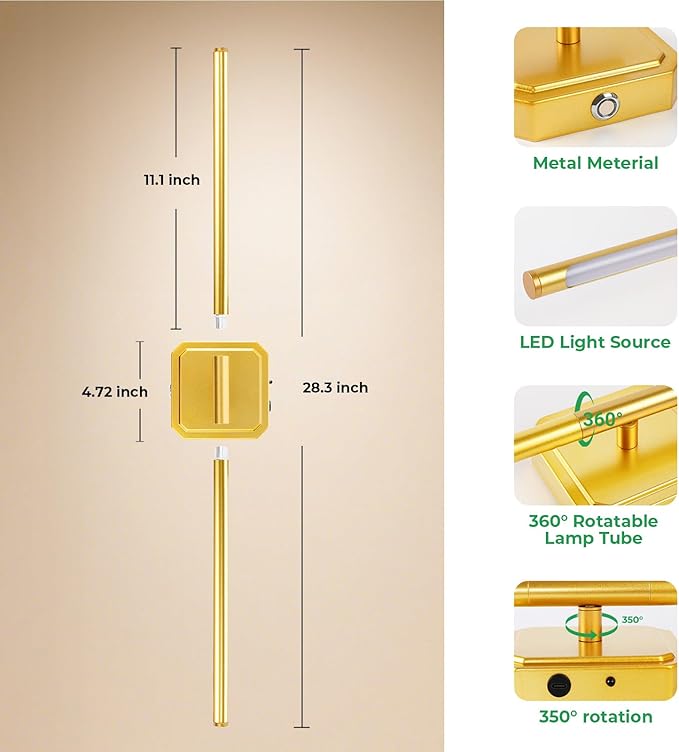 11.1 inch

4.72 inch

28.3 inch

Metal Meterial

LED Light Source

360°

360° Rotatable Lamp Tube

350°

350° rotation