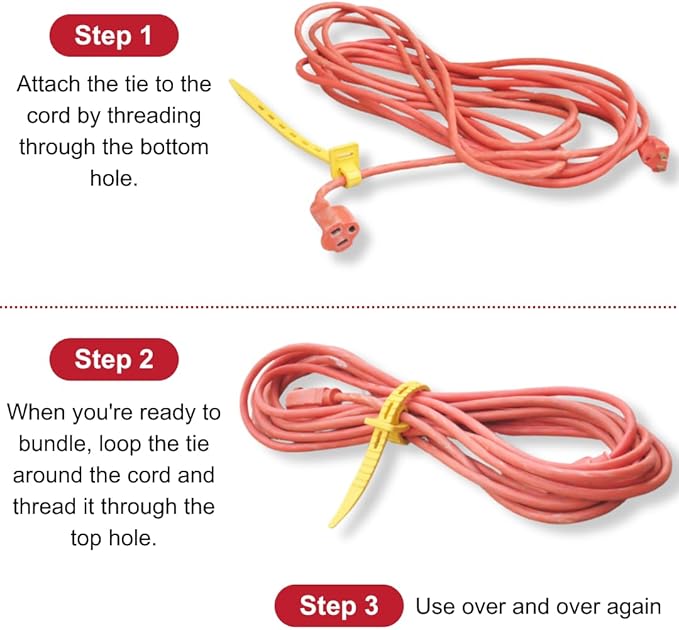 Step 1

Attach the tie to the cord by threading through the bottom hole.

Step 2

When you're ready to bundle, loop the tie around the cord and thread it through the top hole.

Step 3

Use over and over again