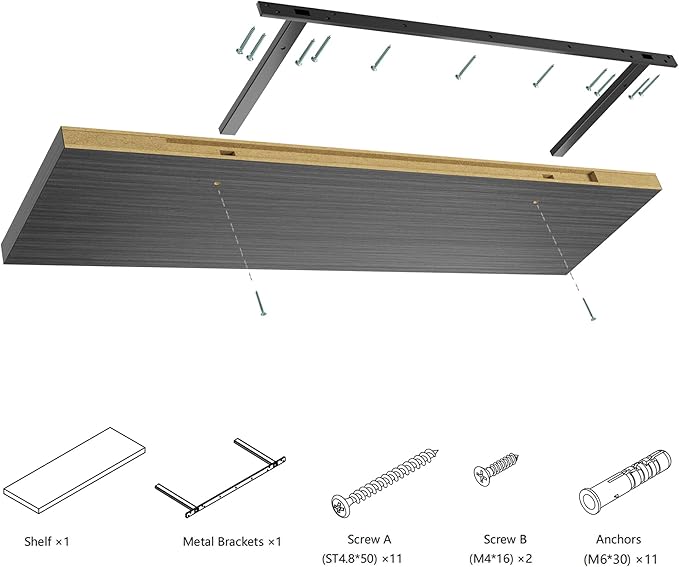 Shelf ×1

Metal Brackets ×1

Screw A
(ST4.8*50) ×11

Screw B
(M4*16) ×2

Anchors
(M6*30) ×11