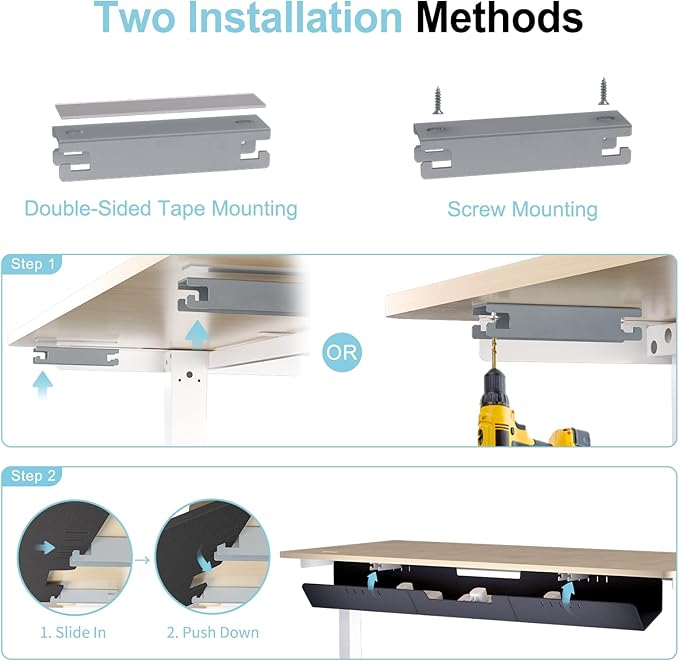 Two Installation Methods

Double-Sided Tape Mounting

Screw Mounting

Step 1

OR

Step 2

1. Slide In

2. Push Down