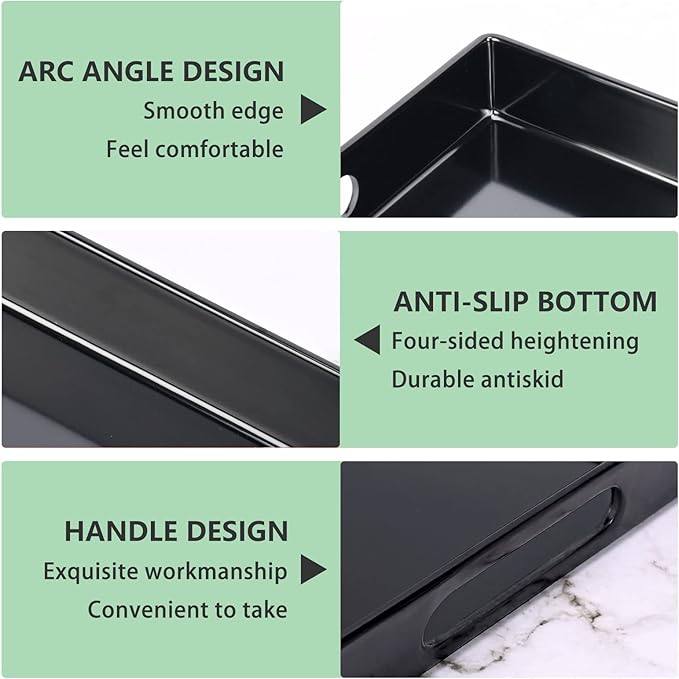 ARC ANGLE DESIGN
Smooth edge
Feel comfortable

ANTI-SLIP BOTTOM
Four-sided heightening
Durable antiskid

HANDLE DESIGN
Exquisite workmanship
Convenient to take