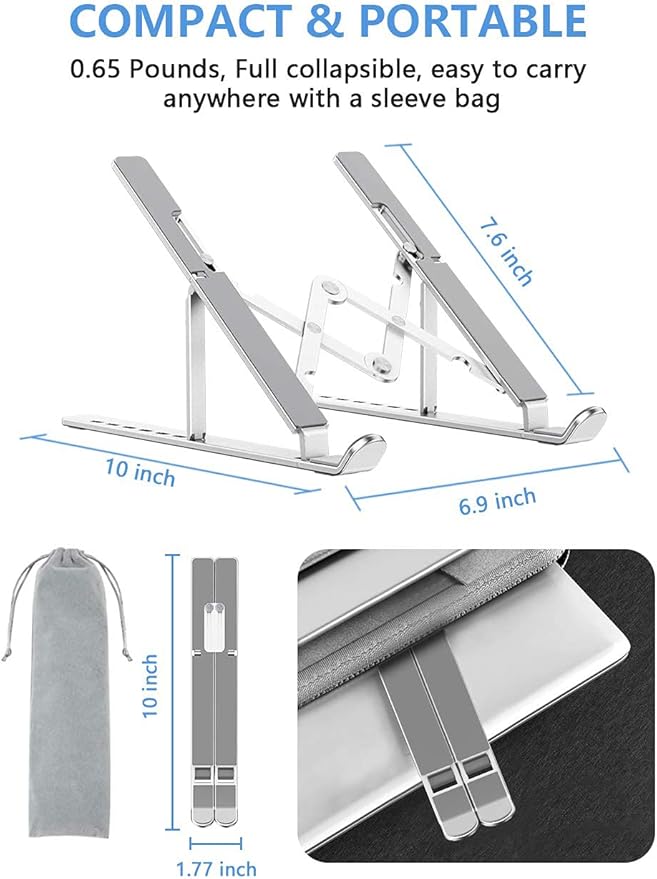 COMPACT & PORTABLE

0.65 Pounds, Full collapsible, easy to carry anywhere with a sleeve bag

7.6 inch

10 inch

6.9 inch

10 inch

1.77 inch