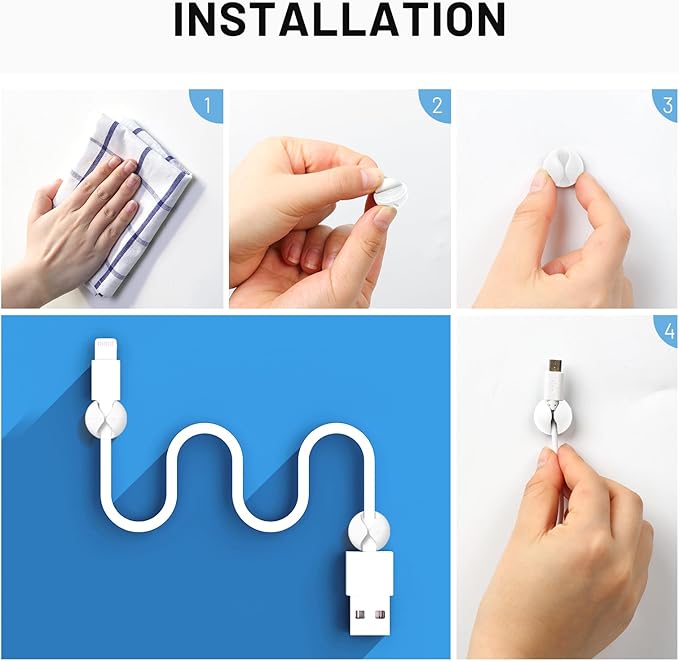 INSTALLATION

1

2

3

4