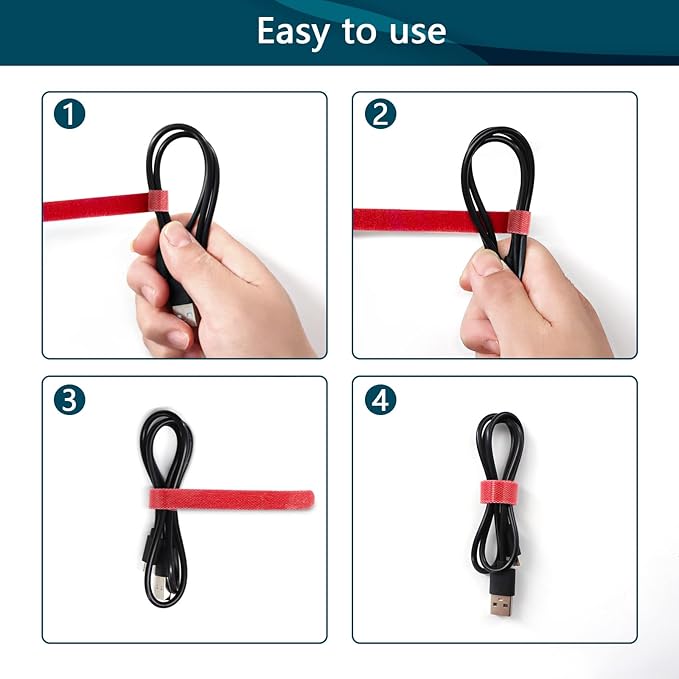 Easy to use

1

2

3

4