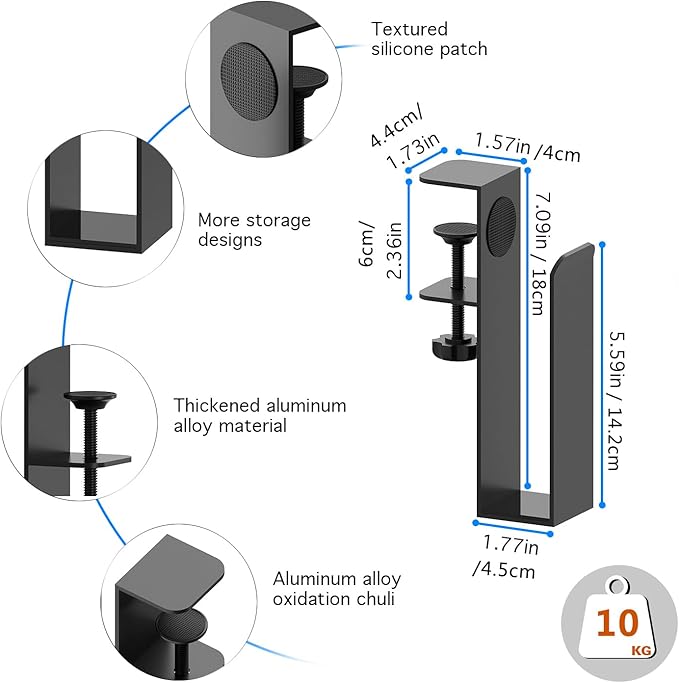 Textured silicone patch

More storage designs

Thickened aluminum alloy material

Aluminum alloy oxidation chuli

4.4cm/ 1.73in

1.57in /4cm

6cm/ 2.36in

7.09in / 18cm

5.59in / 14.2cm

1.77in /4.5cm

10 KG