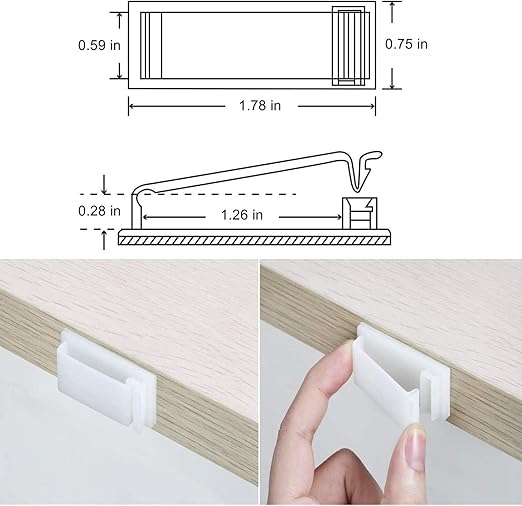 0.59 in
0.75 in
1.78 in
0.28 in
1.26 in