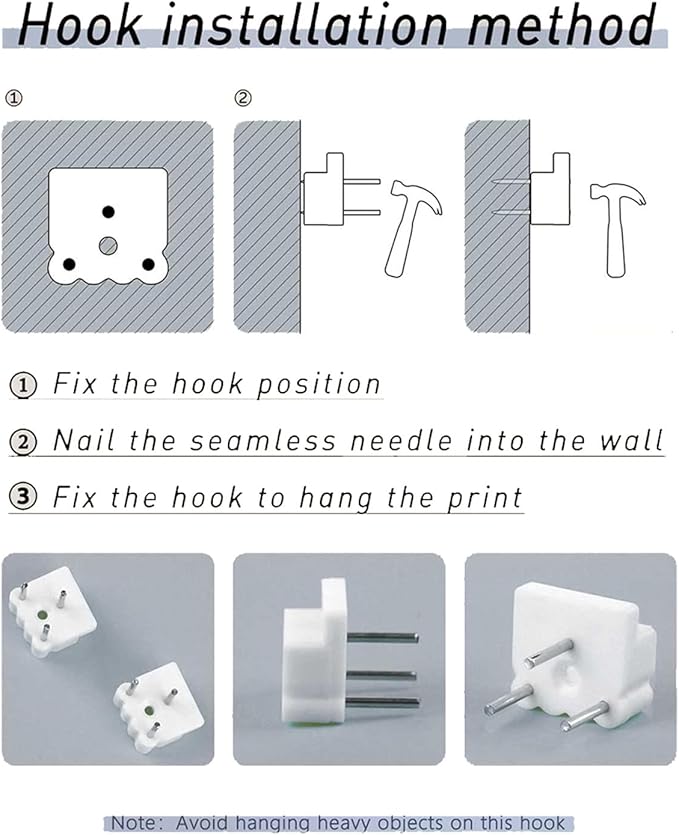 Hook installation method

①

②

① Fix the hook position

② Nail the seamless needle into the wall

③ Fix the hook to hang the print

Note: Avoid hanging heavy objects on this hook