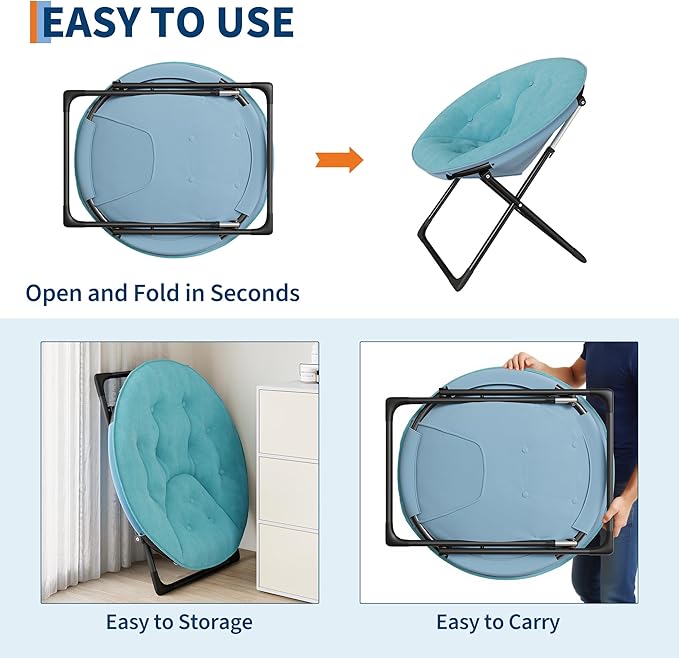 EASY TO USE

Open and Fold in Seconds

Easy to Storage

Easy to Carry