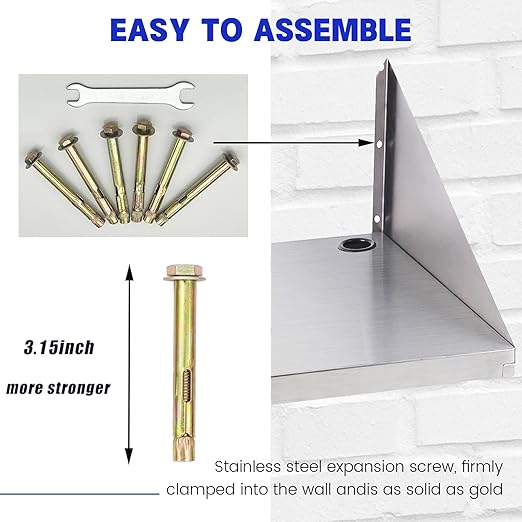 EASY TO ASSEMBLE

3.15inch

more stronger

Stainless steel expansion screw, firmly clamped into the wall andis as solid as gold