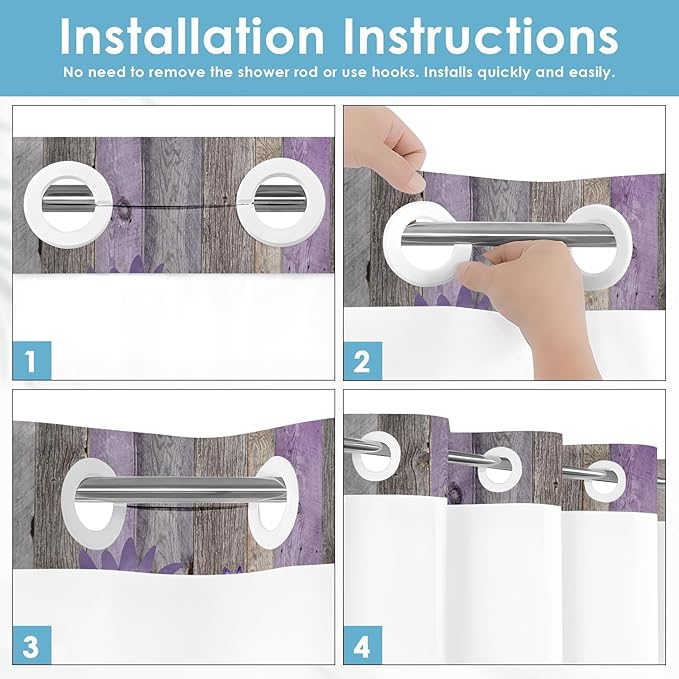 Installation Instructions
No need to remove the shower rod or use hooks. Installs quickly and easily.

1

2

3

4