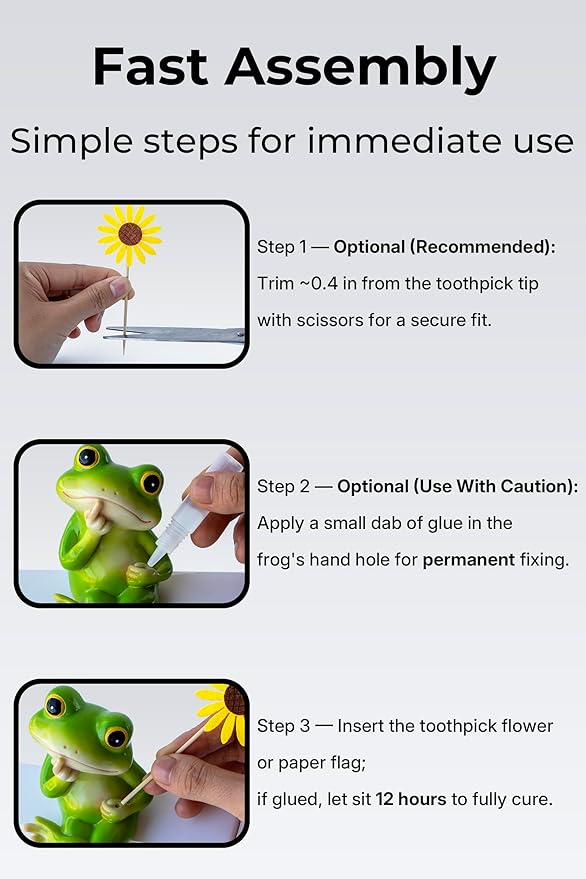 Fast Assembly

Simple steps for immediate use

Step 1 — Optional (Recommended): Trim ~0.4 in from the toothpick tip with scissors for a secure fit.

Step 2 — Optional (Use With Caution): Apply a small dab of glue in the frog's hand hole for permanent fixing.

Step 3 — Insert the toothpick flower or paper flag; if glued, let sit 12 hours to fully cure.