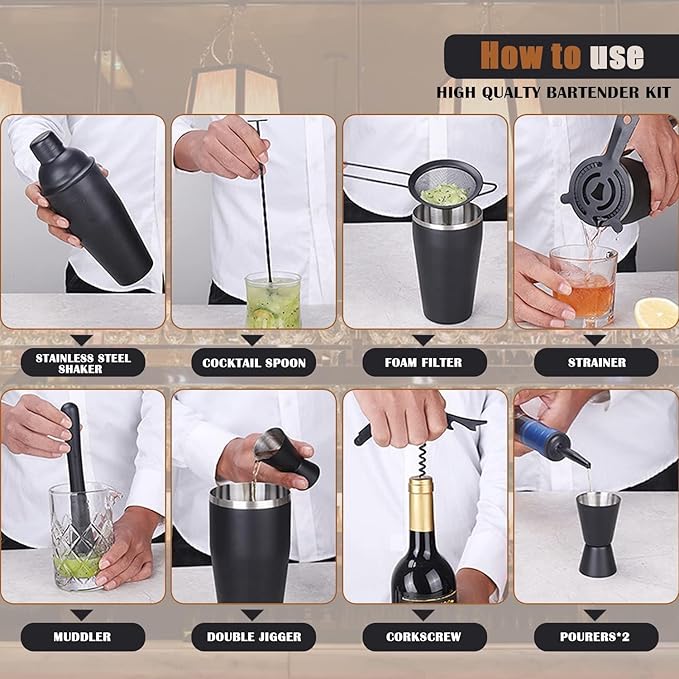 How to use
HIGH QUALTY BARTENDER KIT

STAINLESS STEEL SHAKER

COCKTAIL SPOON

FOAM FILTER

STRAINER

MUDDLER

DOUBLE JIGGER

CORKSCREW

POURERS*2