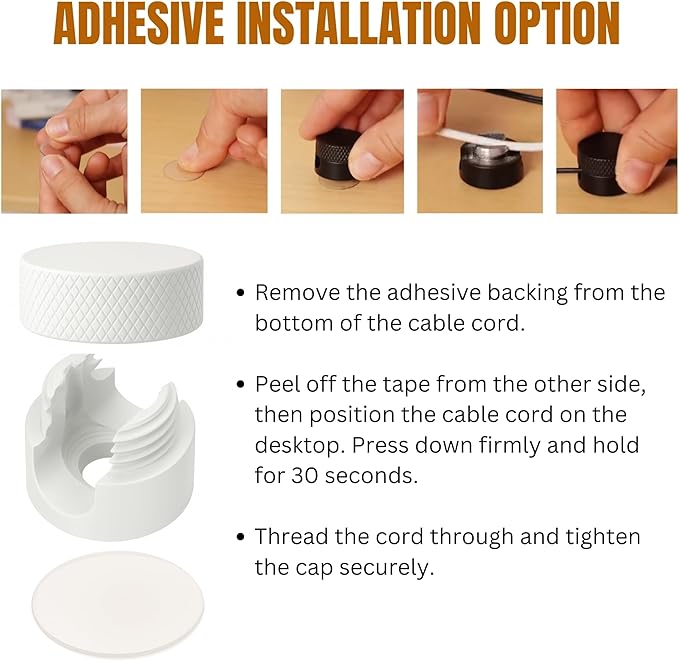 ADHESIVE INSTALLATION OPTION

• Remove the adhesive backing from the bottom of the cable cord.

• Peel off the tape from the other side, then position the cable cord on the desktop. Press down firmly and hold for 30 seconds.

• Thread the cord through and tighten the cap securely.