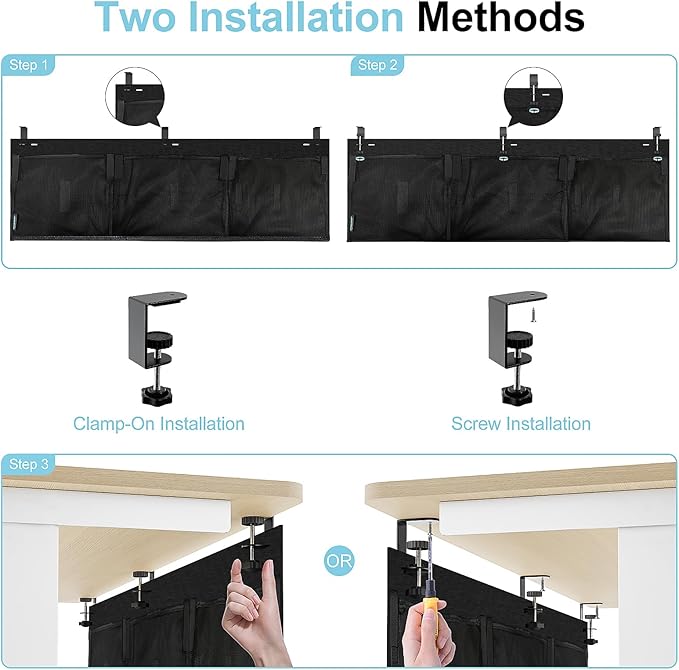 Two Installation Methods

Step 1

Step 2

Clamp-On Installation

Screw Installation

Step 3

OR