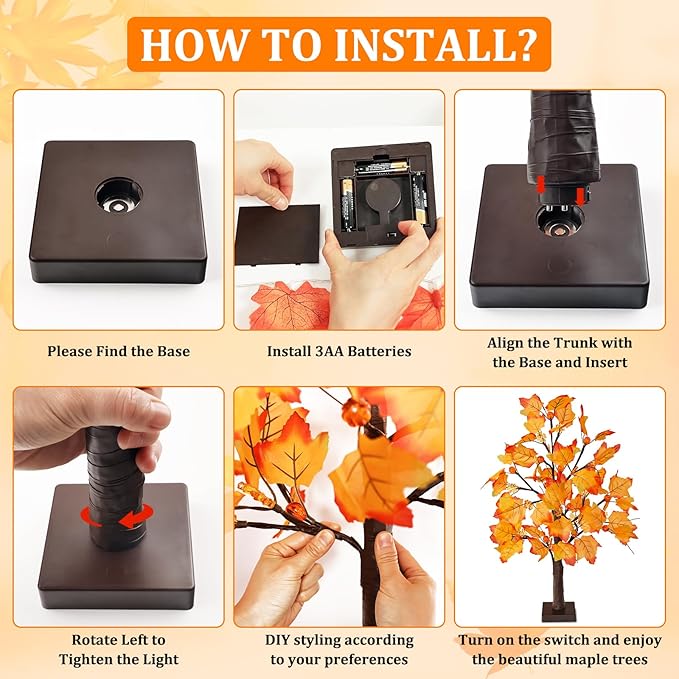 HOW TO INSTALL?

Please Find the Base

Install 3AA Batteries

Align the Trunk with the Base and Insert

Rotate Left to Tighten the Light

DIY styling according to your preferences

Turn on the switch and enjoy the beautiful maple trees