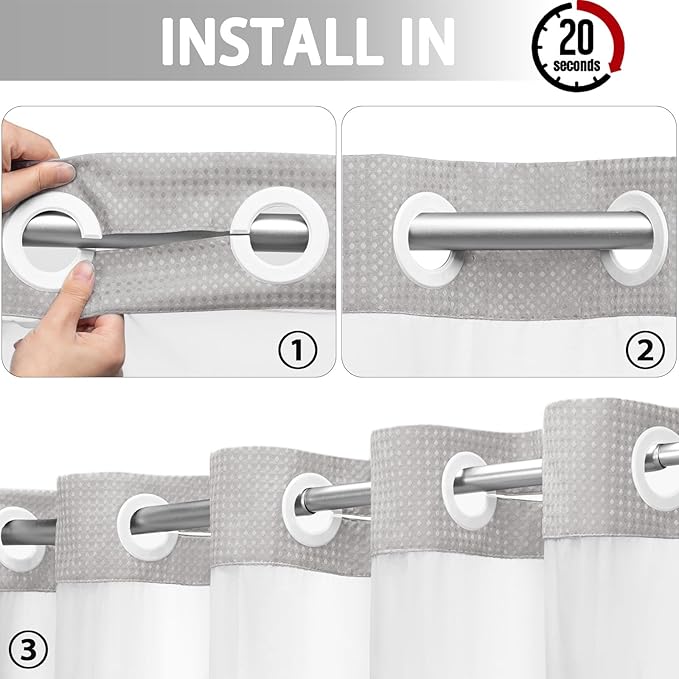 INSTALL IN

20 seconds

1

2

3