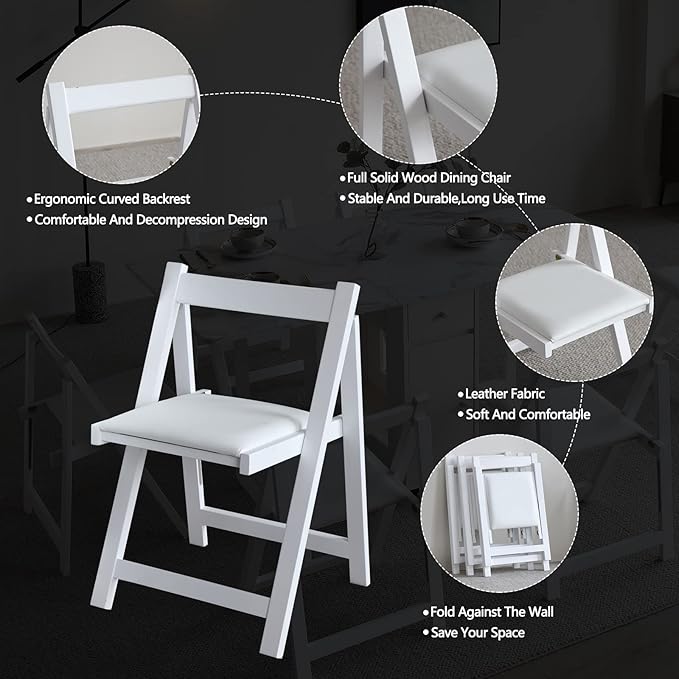 •Ergonomic Curved Backrest
•Comfortable And Decompression Design

•Full Solid Wood Dining Chair
•Stable And Durable,Long Use Time

•Leather Fabric
•Soft And Comfortable

•Fold Against The Wall
•Save Your Space