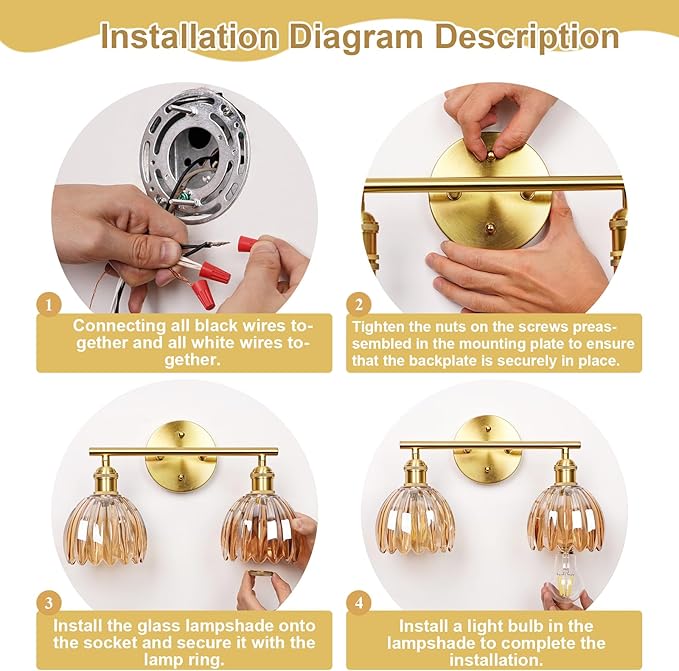 Installation Diagram Description

1

Connecting all black wires together and all white wires together.

2

Tighten the nuts on the screws preassembled in the mounting plate to ensure that the backplate is securely in place.

3

Install the glass lampshade onto the socket and secure it with the lamp ring.

4

Install a light bulb in the lampshade to complete the installation.