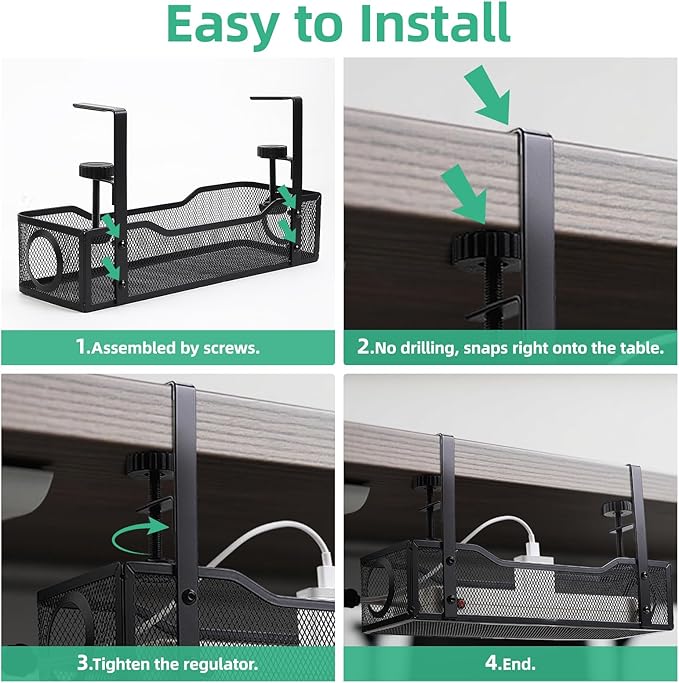 Easy to Install

1.Assembled by screws.

2.No drilling, snaps right onto the table.

3.Tighten the regulator.

4.End.