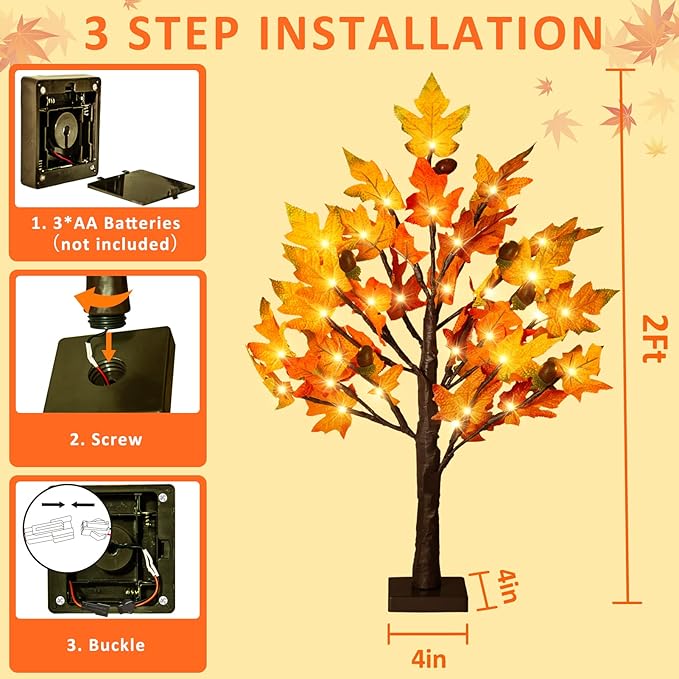 3 STEP INSTALLATION

1. 3*AA Batteries (not included)

2. Screw

3. Buckle

2Ft

4in

4in